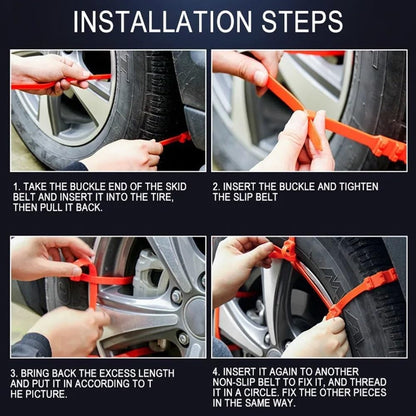 INSTALLATION STEPS

1. TAKE THE BUCKLE END OF THE SKID BELT AND INSERT IT INTO THE TIRE, THEN PULL IT BACK.

2. INSERT THE BUCKLE AND TIGHTEN THE SLIP BELT

3. BRING BACK THE EXCESS LENGTH AND PUT IT IN ACCORDING TO T HE PICTURE.

4. INSERT IT AGAIN TO ANOTHER NON-SLIP BELT TO FIX IT, AND THREAD IT IN A CIRCLE. FIX THE OTHER PIECES IN THE SAME WAY.