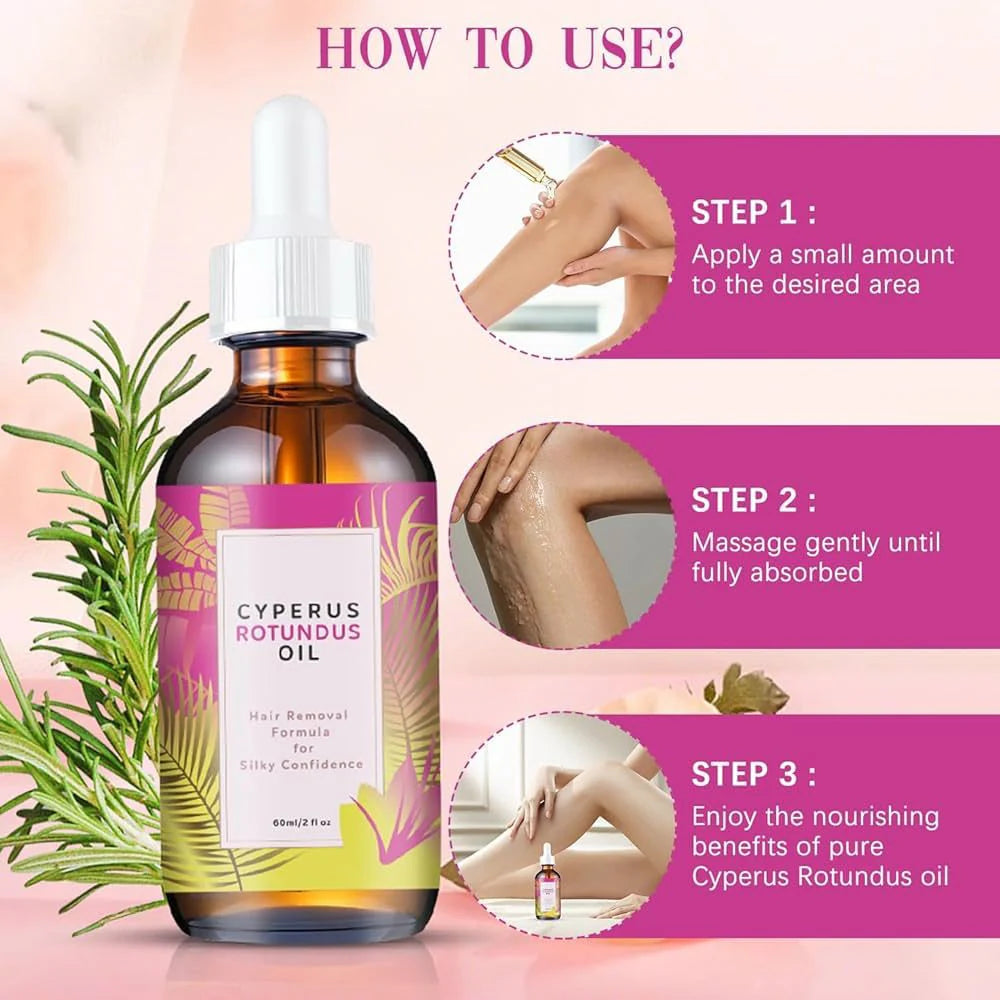 HOW TO USE?

CYPERUS ROTUNDUS OIL

Hair Removal Formula for Silky Confidence

60ml/2 fl oz

STEP 1 :
Apply a small amount to the desired area

STEP 2 :
Massage gently until fully absorbed

STEP 3 :
Enjoy the nourishing benefits of pure Cyperus Rotundus oil